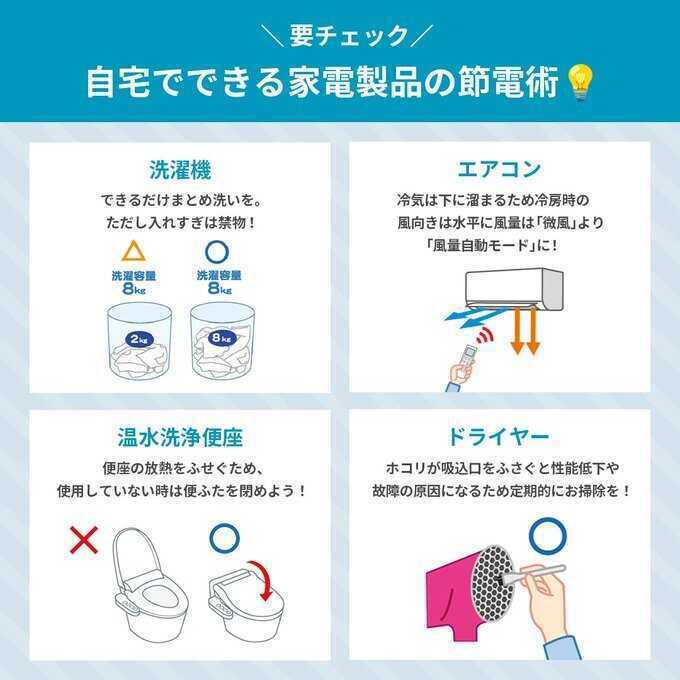 ＼要チェック／
自宅でできる家電製品の節電術

洗濯機
できるだけまとめ洗いを。
ただし入れすぎは禁物！
△
洗濯容量
8kg
2kg
○
洗濯容量
8kg
8kg

エアコン
冷気は下に溜まるため冷房時の風向きは水平に風量は「微風」より「風量自動モード」に！

温水洗浄便座
便座の放熱をふせぐため、
使用していない時は便ふたを閉めよう！
×
○

ドライヤー
ホコリが吸込口をふさぐと性能低下や故障の原因になるため定期的にお掃除を！
○